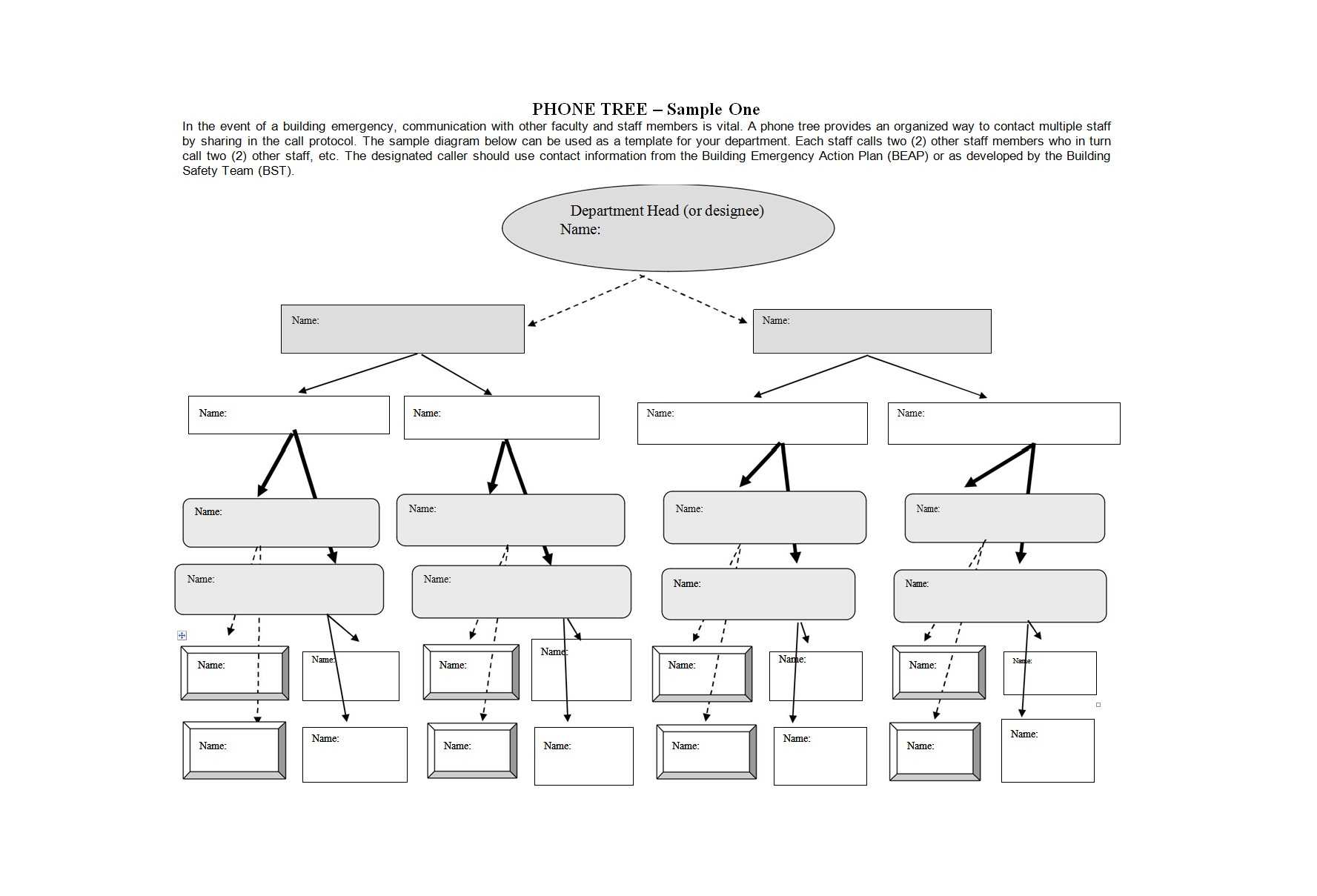 PHONE TREE – Sample One

In the event of a building emergency, communication with other faculty and staff members is vital. A phone tree provides an organized way to contact multiple staff by sharing in the call protocol. The sample diagram below can be used as a template for your department. Each staff calls two (2) other staff members who in turn call two (2) other staff, etc. The designated caller should use contact information from the Building Emergency Action Plan (BEAP) or as developed by the Building Safety Team (BST).

Department Head (or designee)
Name:

Name:

Name:

Name:

Name:

Name:

Name:

Name:

Name:

Name:

Name:

Name:

Name:

Name:

Name:

Name:

Name:

Name:

Name:

Name:

Name:

Name:

Name:

Name:

Name:

Name:

Name:

Name:

Name:

Name:

Name: